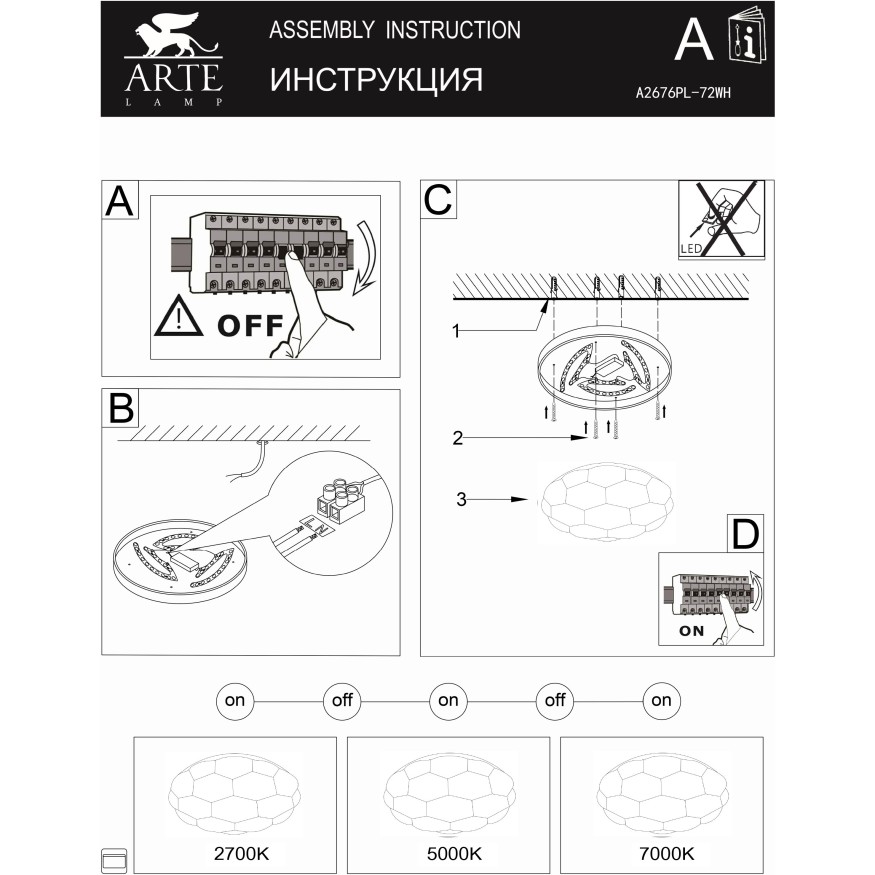 ARTE
LAMP

ASSEMBLY INSTRUCTION

ИНСТРУКЦИЯ

A

A2676PL-72WH

A

OFF

B

C

LED

1

2

3

D

ON

on

off

on

off

on

2700K

5000K

7000K