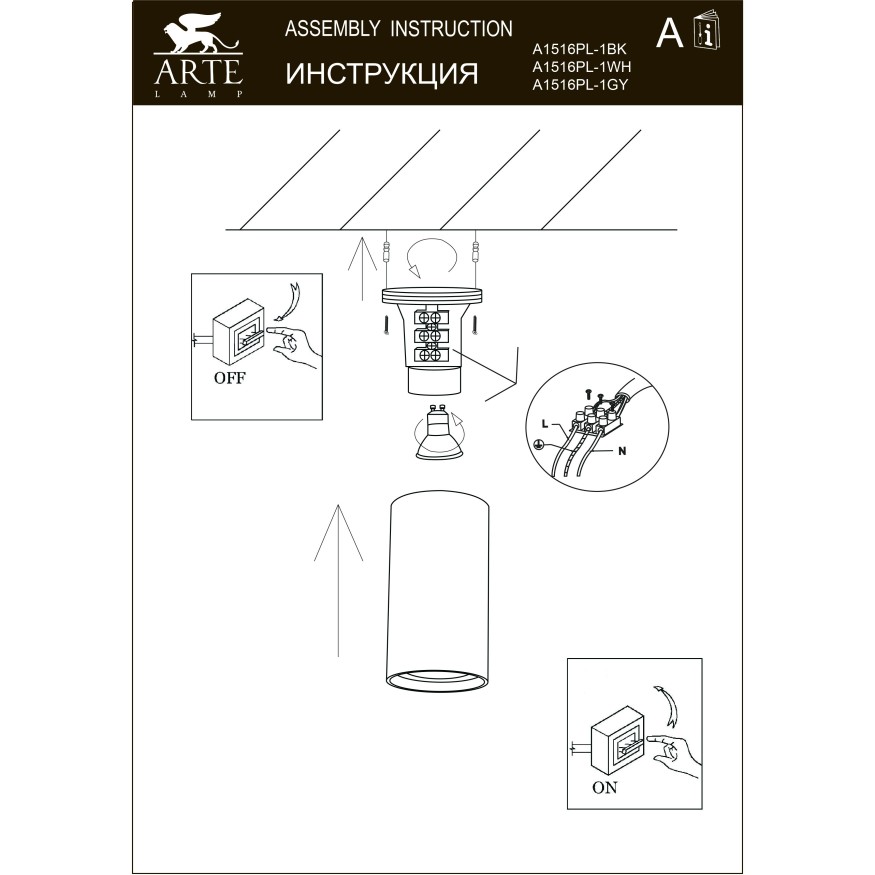 ARTE
LAMP

ASSEMBLY INSTRUCTION

ИНСТРУКЦИЯ

A1516PL-1BK
A1516PL-1WH
A1516PL-1GY

A

OFF

L

N

ON