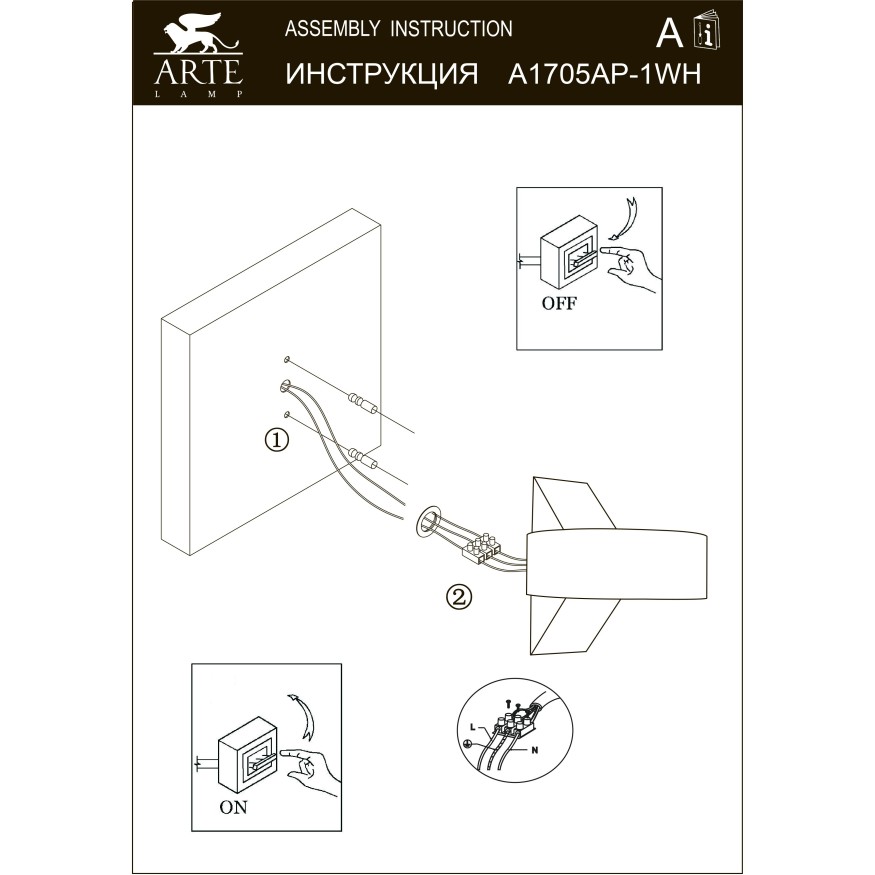 ARTE
LAMP

ASSEMBLY INSTRUCTION

ИНСТРУКЦИЯ A1705AP-1WH

A

OFF

①

②

ON

L

N