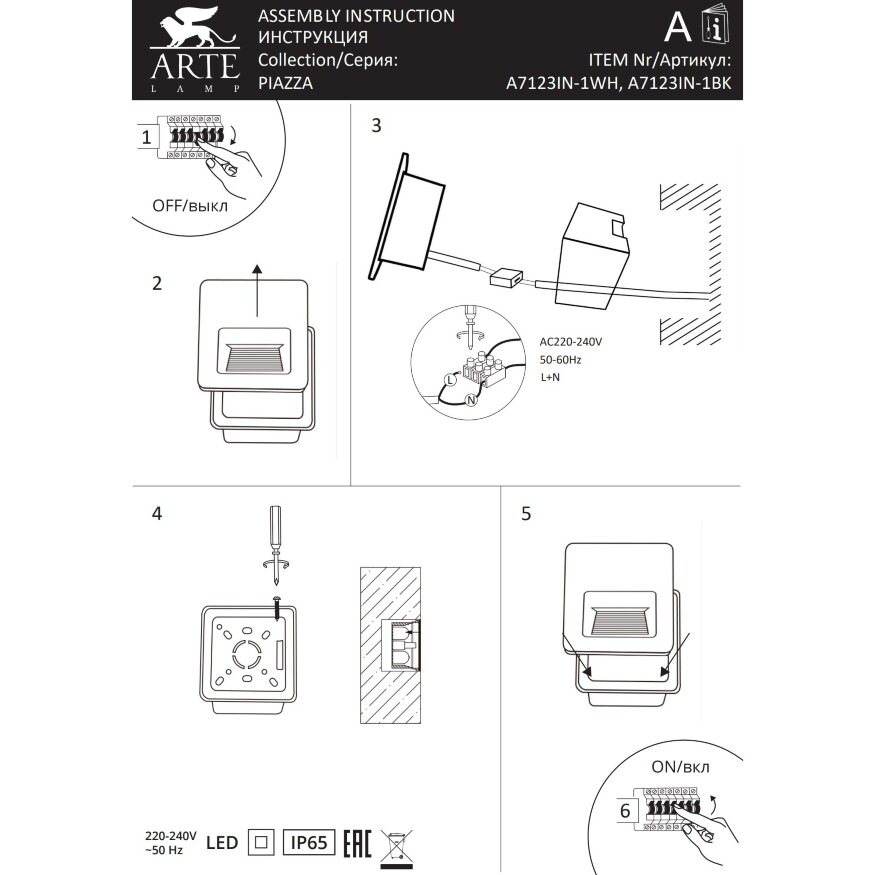 ARTE
LAMP

ASSEMBLY INSTRUCTION
ИНСТРУКЦИЯ
Collection/Серия:
PIAZZA

A

ITEM Nr/Артикул:
A7123IN-1WH, A7123IN-1BK

1

OFF/выкл

2

3

AC220-240V
50-60Hz
L+N

L

N

4

5

ON/вкл

6

220-240V
~50 Hz

LED

IP65

EAC