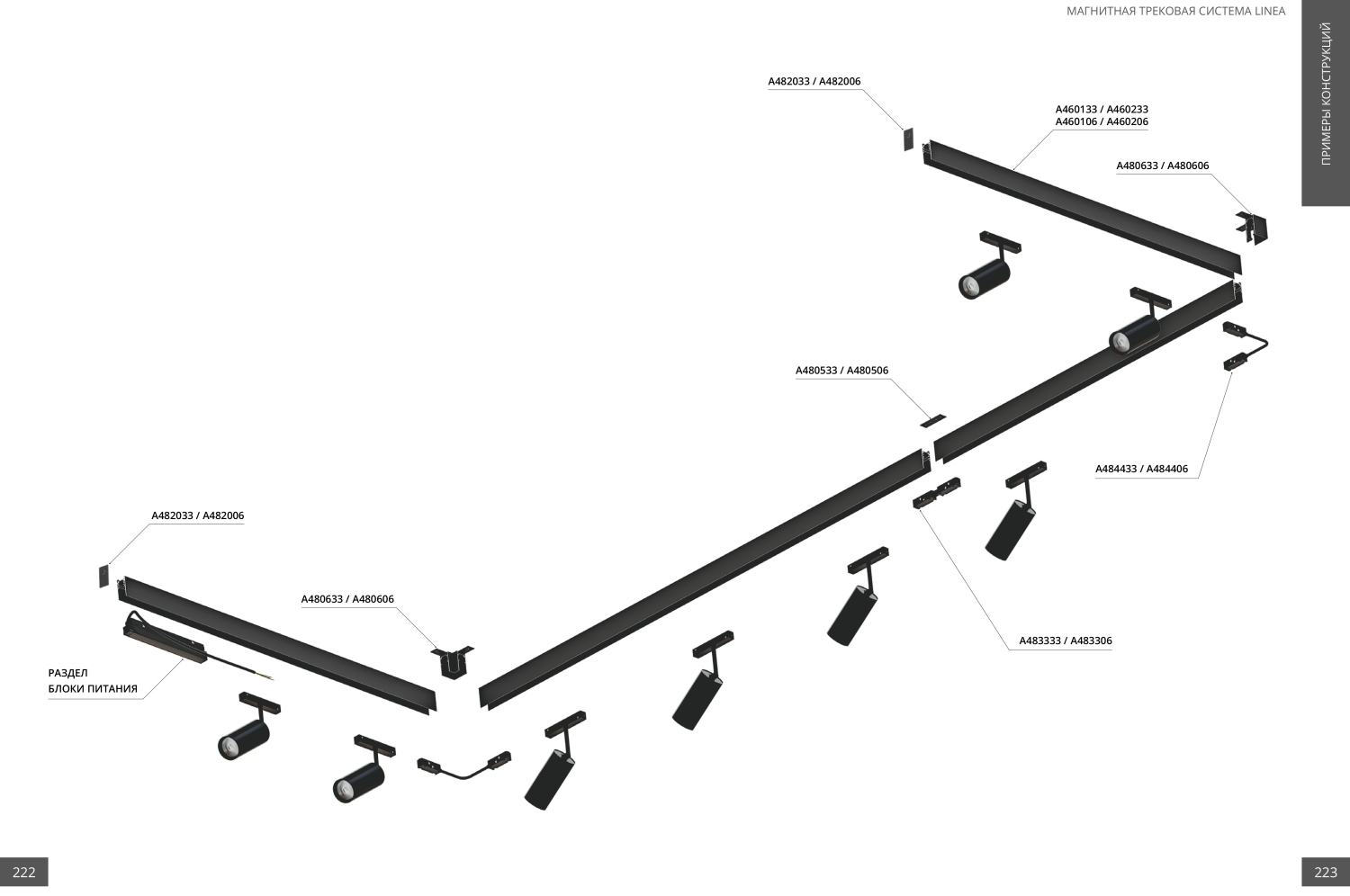 МАГНИТНАЯ ТРЕКОВАЯ СИСТЕМА LINEA

ПРИМЕРЫ КОНСТРУКЦИЙ

A482033 / A482006

A460133 / A460233
A460106 / A460206

A480633 / A480606

A480533 / A480506

A484433 / A484406

A482033 / A482006

A480633 / A480606

A483333 / A483306

РАЗДЕЛ
БЛОКИ ПИТАНИЯ

222

223